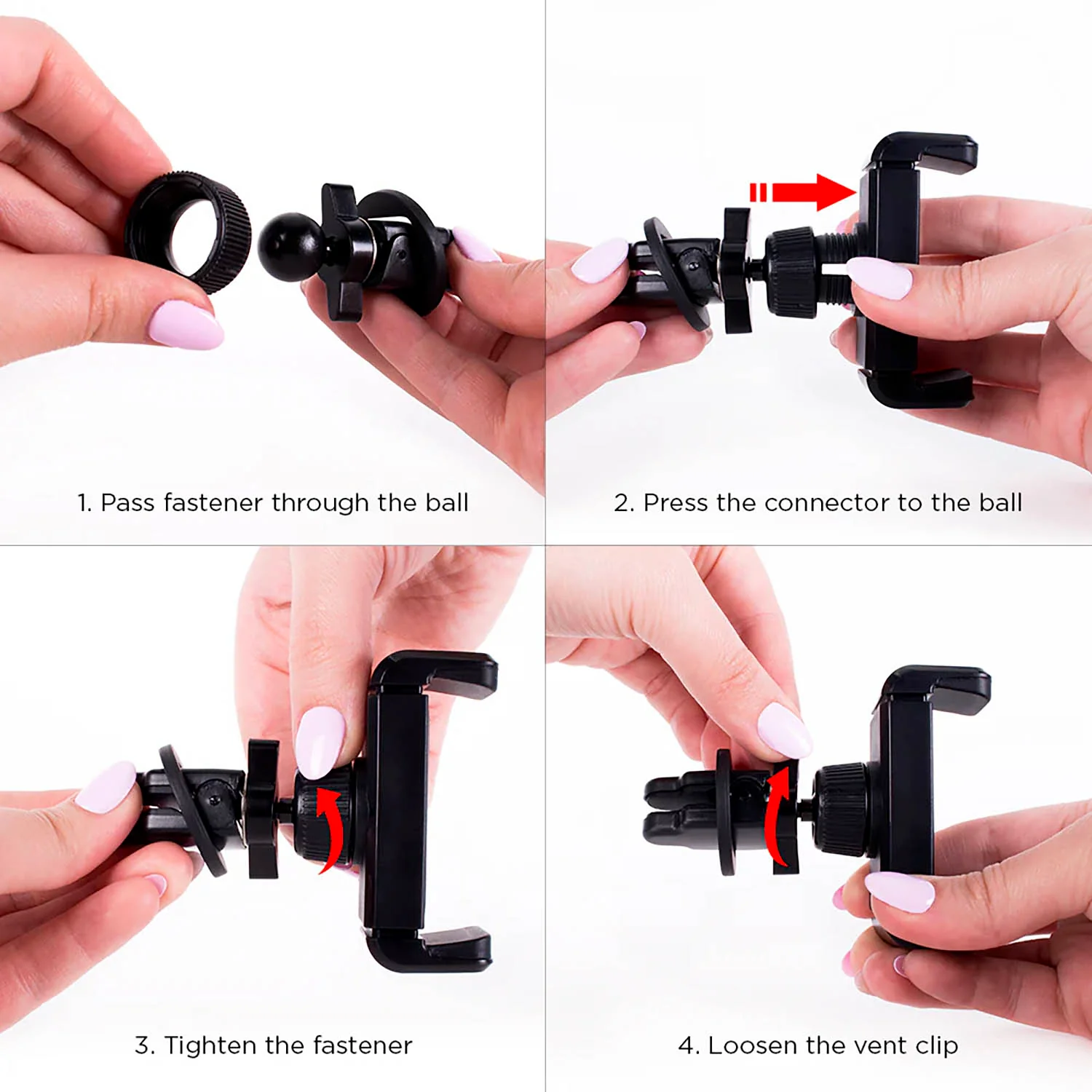 1. Pass fastener through the ball

2. Press the connector to the ball

3. Tighten the fastener

4. Loosen the vent clip